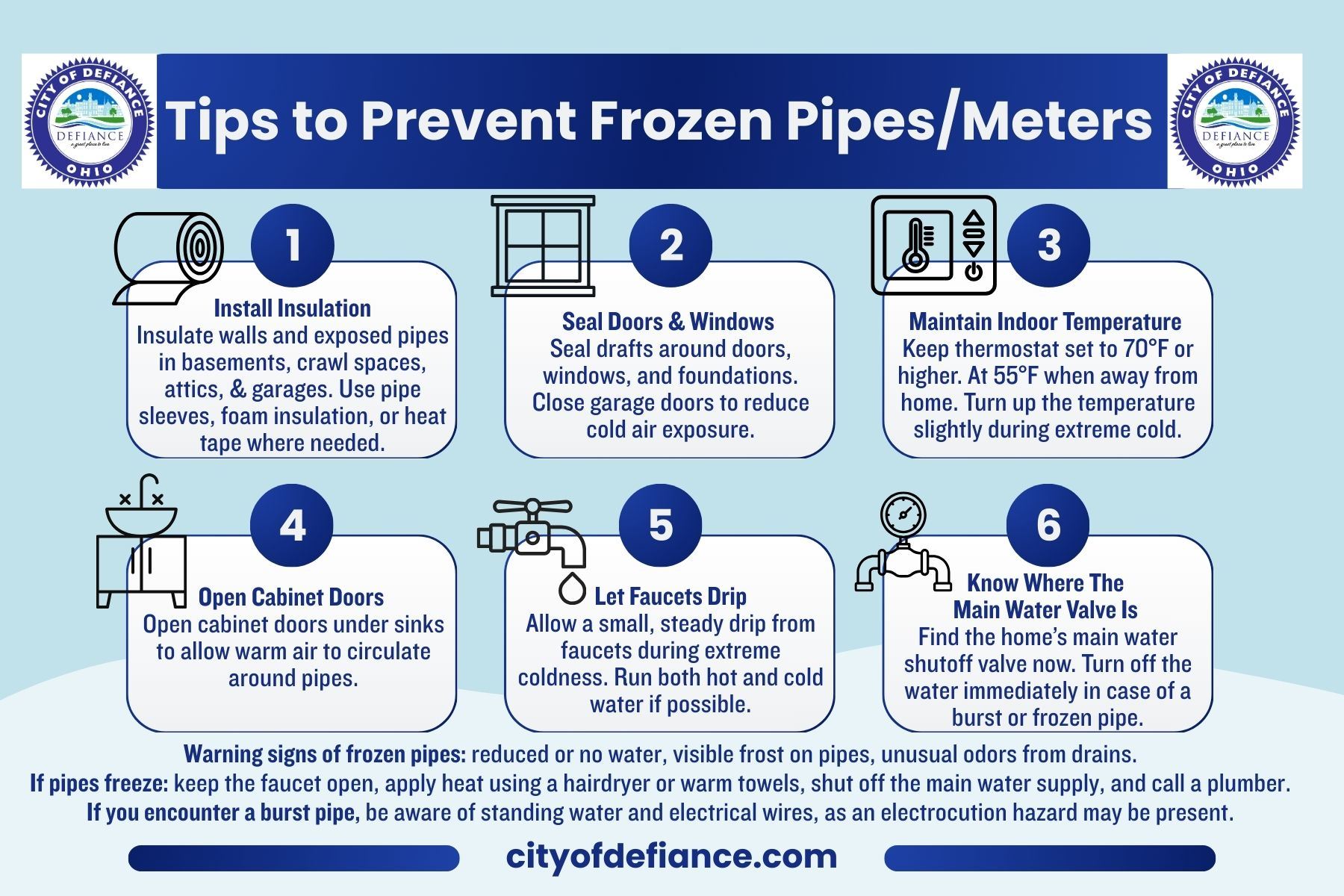 CITY OF DEFIANCE
DEFIANCE
a great place to live
OHIO

Tips to Prevent Frozen Pipes/Meters

CITY OF DEFIANCE
DEFIANCE
a great place to live
OHIO

1
Install Insulation
Insulate walls and exposed pipes in basements, crawl spaces, attics, & garages. Use pipe sleeves, foam insulation, or heat tape where needed.

2
Seal Doors & Windows
Seal drafts around doors, windows, and foundations. Close garage doors to reduce cold air exposure.

3
Maintain Indoor Temperature
Keep thermostat set to 70°F or higher. At 55°F when away from home. Turn up the temperature slightly during extreme cold.

4
Open Cabinet Doors
Open cabinet doors under sinks to allow warm air to circulate around pipes.

5
Let Faucets Drip
Allow a small, steady drip from faucets during extreme coldness. Run both hot and cold water if possible.

6
Know Where The Main Water Valve Is
Find the home's main water shutoff valve now. Turn off the water immediately in case of a burst or frozen pipe.

Warning signs of frozen pipes: reduced or no water, visible frost on pipes, unusual odors from drains.
If pipes freeze: keep the faucet open, apply heat using a hairdryer or warm towels, shut off the main water supply, and call a plumber.
If you encounter a burst pipe, be aware of standing water and electrical wires, as an electrocution hazard may be present.

cityofdefiance.com